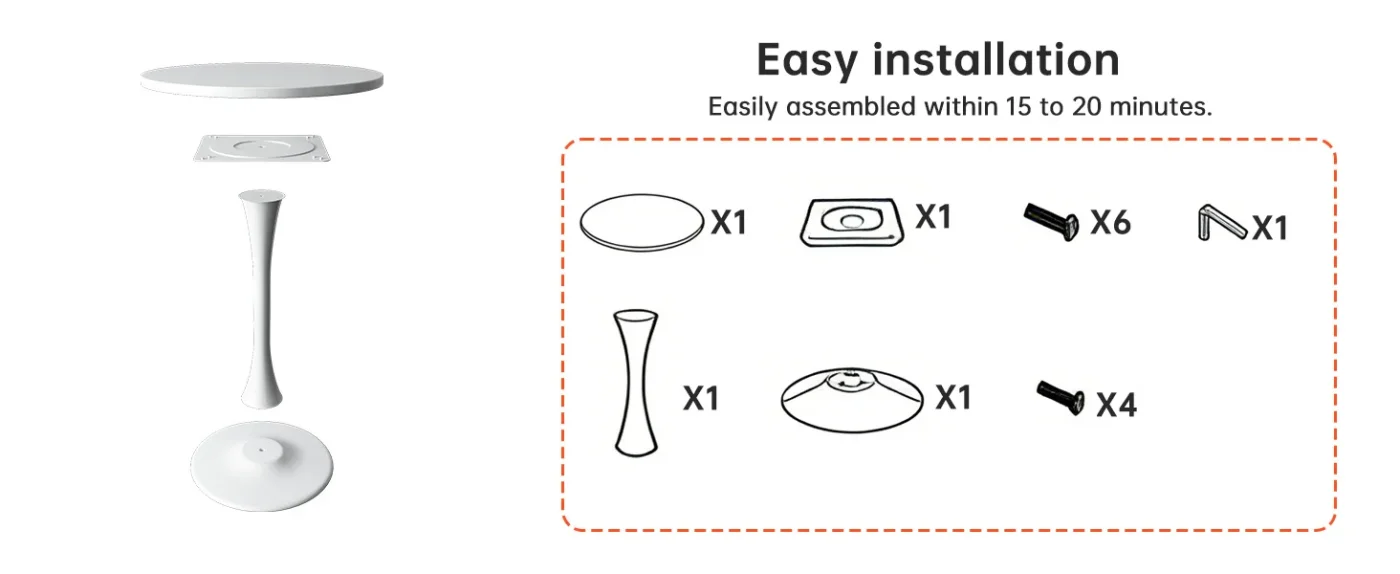 Easy installation

Easily assembled within 15 to 20 minutes.

X1 X1 X6 X1

X1 X1 X4