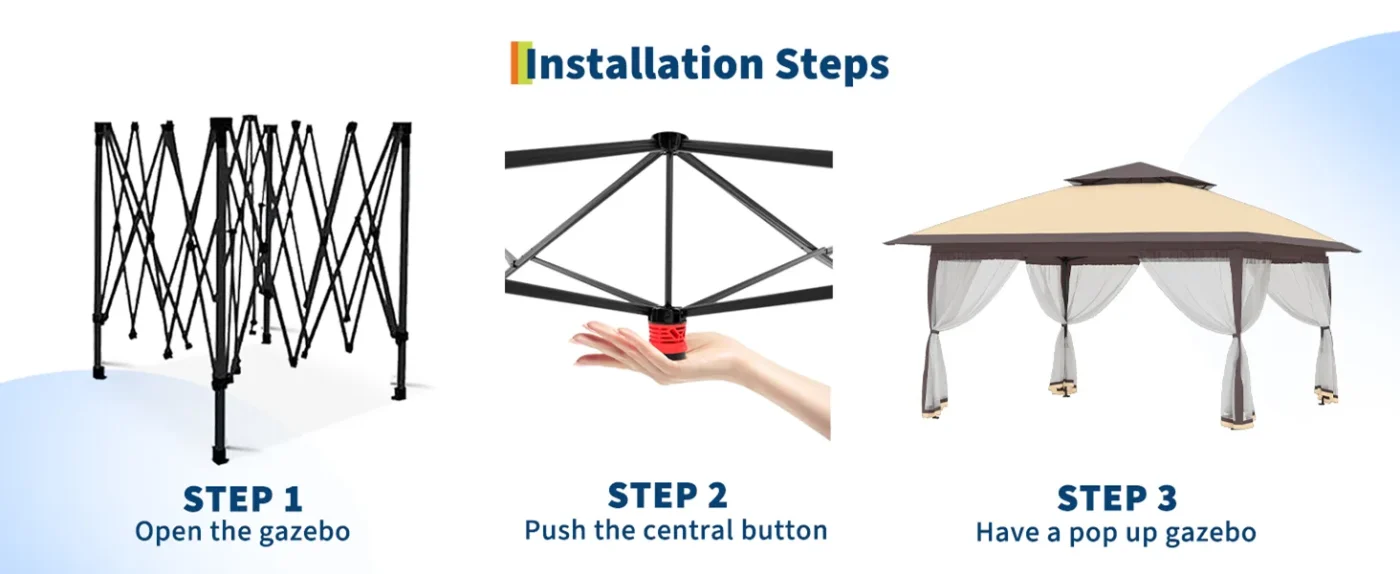 Installation Steps

STEP 1
Open the gazebo

STEP 2
Push the central button

STEP 3
Have a pop up gazebo