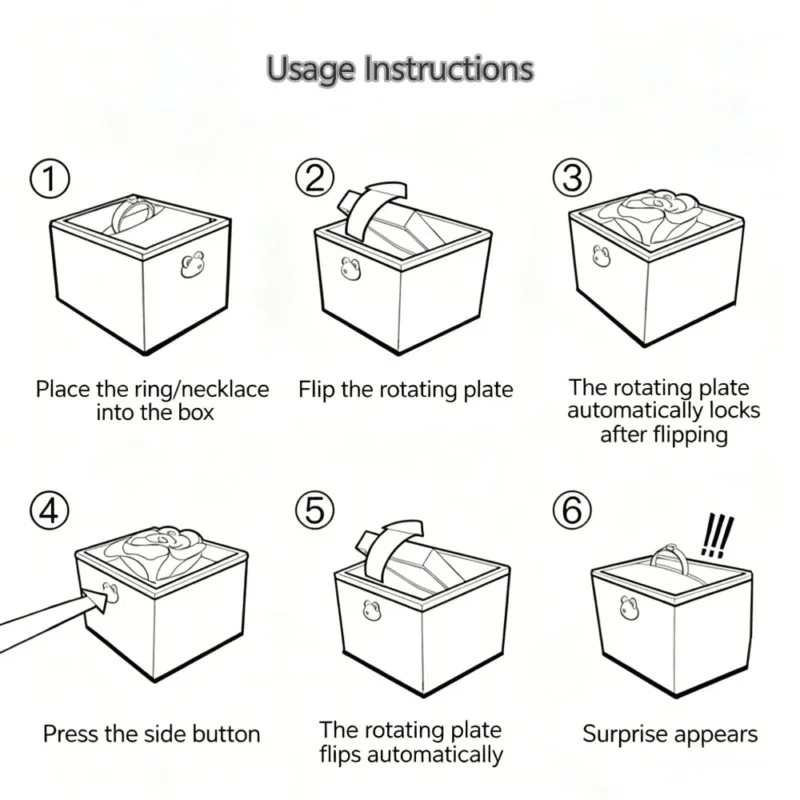 Usage Instructions

①

Place the ring/necklace into the box

②

Flip the rotating plate

③

The rotating plate automatically locks after flipping

④

Press the side button

⑤

The rotating plate flips automatically

⑥

!!!

Surprise appears